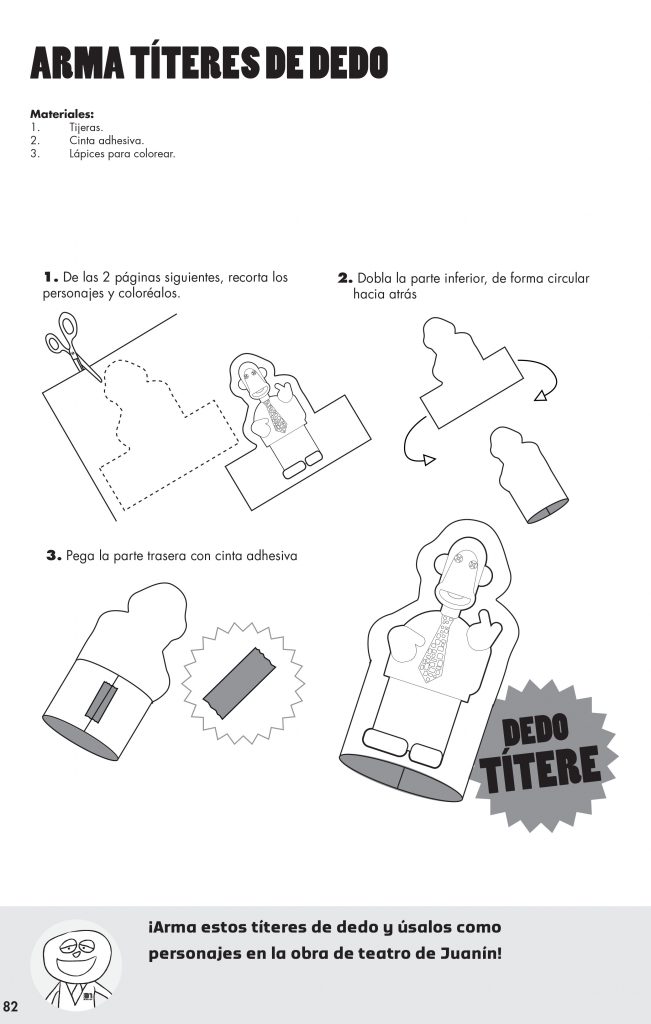 ARMA TÍTERES DE DEDO

Materiales:
1. Tijeras.
2. Cinta adhesiva.
3. Lápices para colorear.

1. De las 2 páginas siguientes, recorta los personajes y coloréalos.

2. Dobla la parte inferior, de forma circular hacia atrás

3. Pega la parte trasera con cinta adhesiva

DEDO TÍTERE

¡Arma estos títeres de dedo y úsalos como personajes en la obra de teatro de Juanín!

82