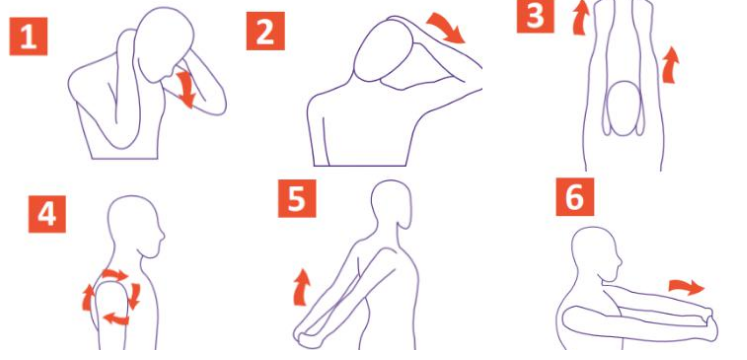 1
2
3
4
5
6