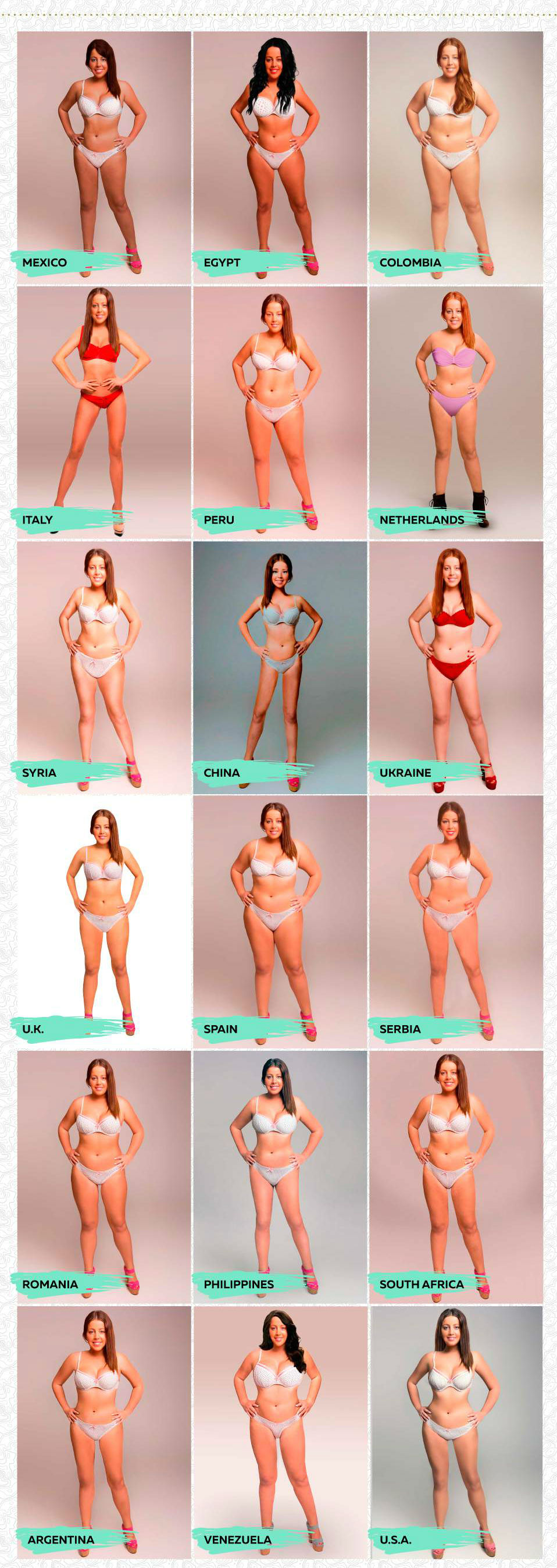 MEXICO
EGYPT
COLOMBIA
ITALY
PERU
NETHERLANDS
SYRIA
CHINA
UKRAINE
U.K.
SPAIN
SERBIA
ROMANIA
PHILIPPINES
SOUTH AFRICA
ARGENTINA
VENEZUELA
U.S.A.